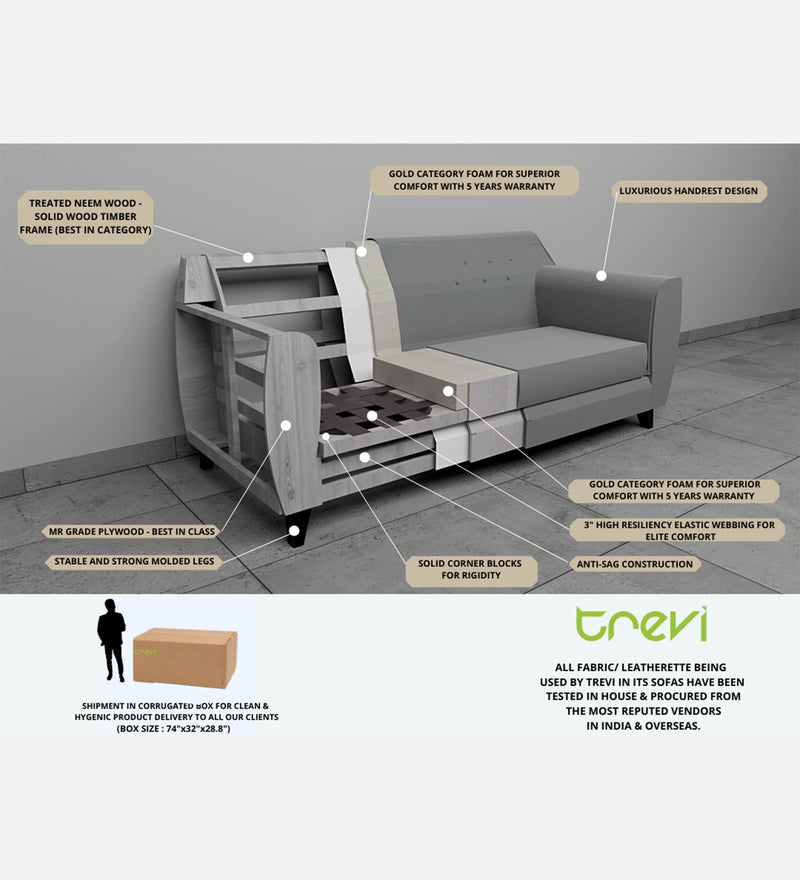 TREATED NEEM WOOD - SOLID WOOD TIMBER FRAME (BEST IN CATEGORY)

GOLD CATEGORY FOAM FOR SUPERIOR COMFORT WITH 5 YEARS WARRANTY

LUXURIOUS HANDREST DESIGN

GOLD CATEGORY FOAM FOR SUPERIOR COMFORT WITH 5 YEARS WARRANTY

3" HIGH RESILIENCY ELASTIC WEBBING FOR ELITE COMFORT

MR GRADE PLYWOOD - BEST IN CLASS

STABLE AND STRONG MOLDED LEGS

SOLID CORNER BLOCKS FOR RIGIDITY

ANTI-SAG CONSTRUCTION

trevi

SHIPMENT IN CORRUGATED BOX FOR CLEAN & HYGENIC PRODUCT DELIVERY TO ALL OUR CLIENTS (BOX SIZE : 74"x32"x28.8")

trevi

ALL FABRIC/ LEATHERETTE BEING USED BY TREVI IN ITS SOFAS HAVE BEEN TESTED IN HOUSE & PROCURED FROM THE MOST REPUTED VENDORS IN INDIA & OVERSEAS.