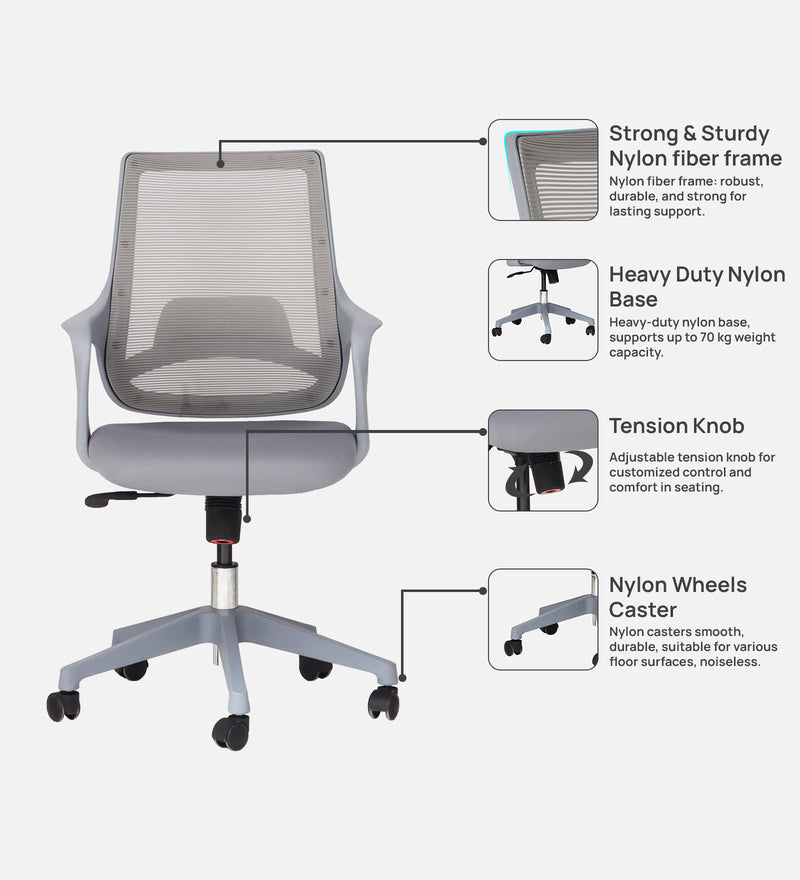 Strong & Sturdy Nylon fiber frame

Nylon fiber frame: robust, durable, and strong for lasting support.

Heavy Duty Nylon Base

Heavy-duty nylon base, supports up to 70 kg weight capacity.

Tension Knob

Adjustable tension knob for customized control and comfort in seating.

Nylon Wheels Caster

Nylon casters smooth, durable, suitable for various floor surfaces, noiseless.