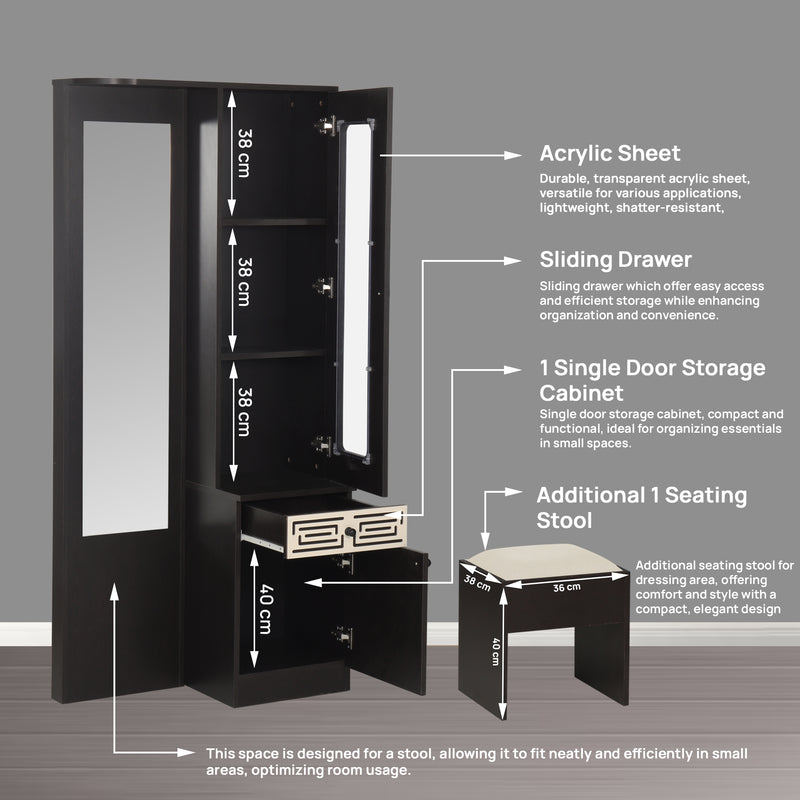 38 cm

38 cm

38 cm

40 cm

Acrylic Sheet

Durable, transparent acrylic sheet, versatile for various applications, lightweight, shatter-resistant,

Sliding Drawer

Sliding drawer which offer easy access and efficient storage while enhancing organization and convenience.

1 Single Door Storage Cabinet

Single door storage cabinet, compact and functional, ideal for organizing essentials in small spaces.

Additional 1 Seating Stool

Additional seating stool for dressing area, offering comfort and style with a compact, elegant design

38 cm

36 cm

40 cm

This space is designed for a stool, allowing it to fit neatly and efficiently in small areas, optimizing room usage.