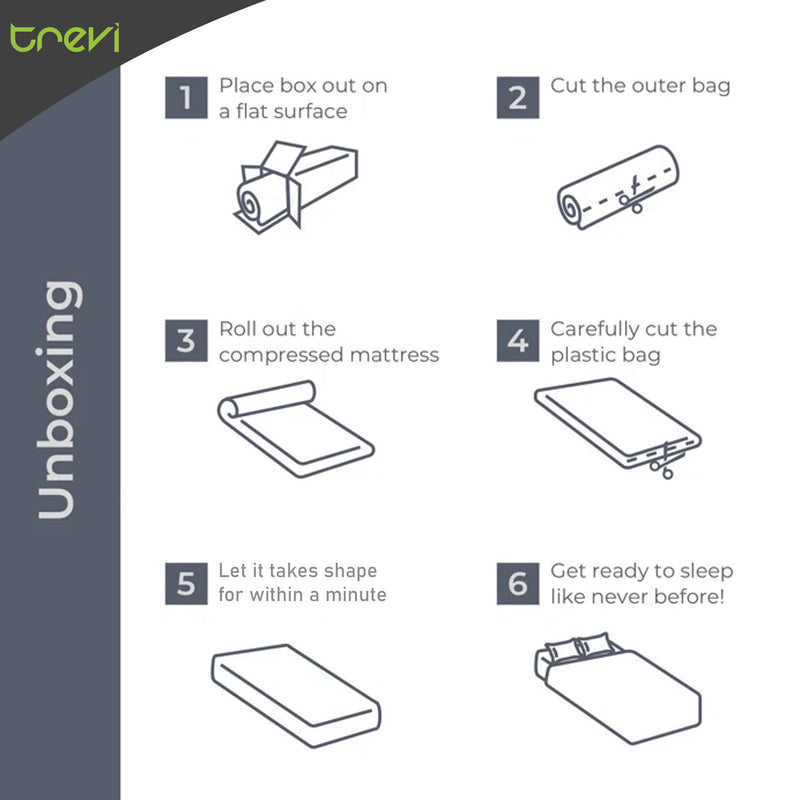 trevi

Unboxing

1 Place box out on a flat surface

2 Cut the outer bag

3 Roll out the compressed mattress

4 Carefully cut the plastic bag

5 Let it takes shape for within a minute

6 Get ready to sleep like never before!