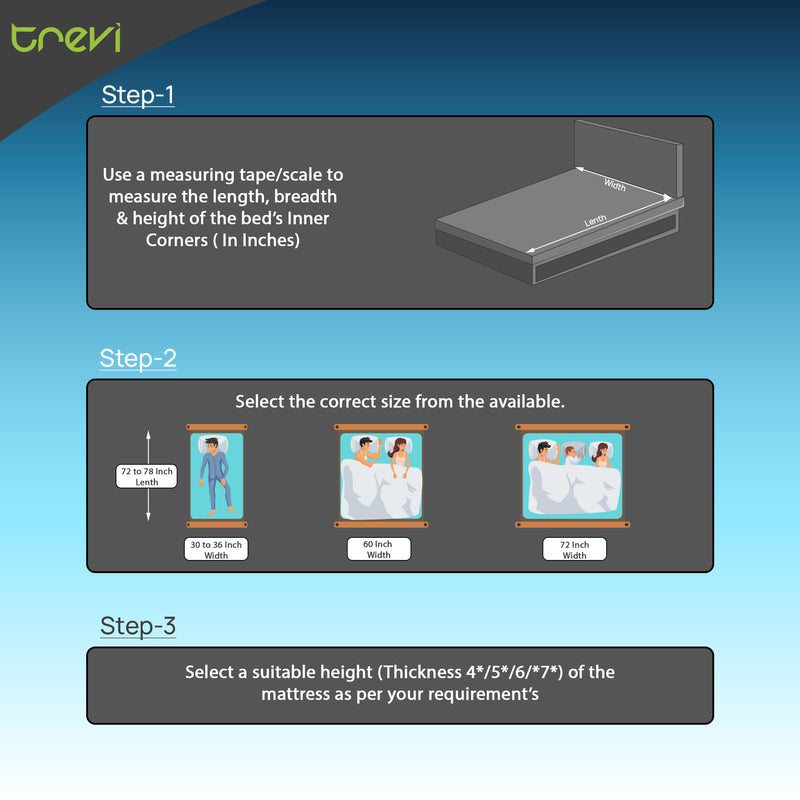 trevi

Step-1

Use a measuring tape/scale to measure the length, breadth & height of the bed's Inner Corners ( In Inches)

Width

Lenth

Step-2

Select the correct size from the available.

72 to 78 Inch Lenth

30 to 36 Inch Width

60 Inch Width

72 Inch Width

Step-3

Select a suitable height (Thickness 4*/5*/6/*7*) of the mattress as per your requirement's