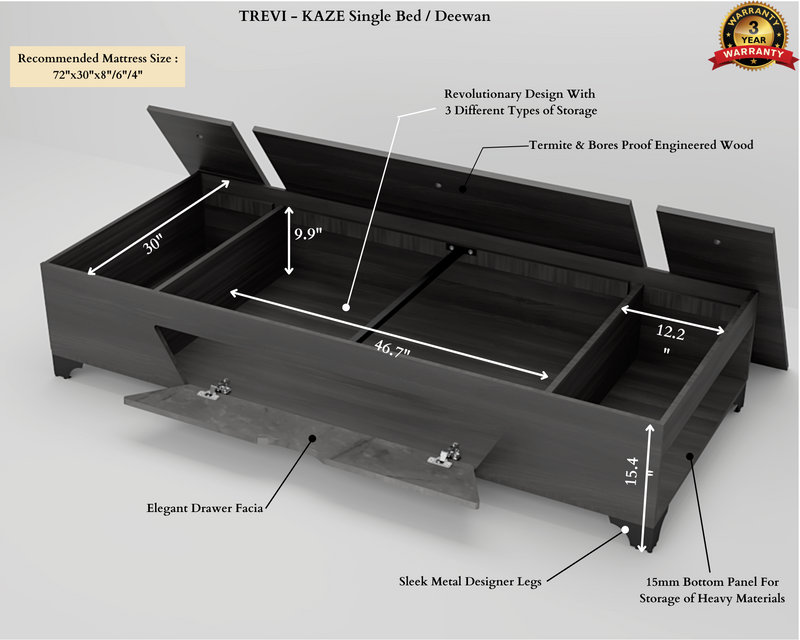 TREVI - KAZE Single Bed / Deewan

WARRANTY
3
YEAR
WARRANTY

Recommended Mattress Size :
72"x30"x8"/6"/4"

Revolutionary Design With
3 Different Types of Storage

Termite & Bores Proof Engineered Wood

30"

9.9"

46.7"

12.2
"

15.4
"

Elegant Drawer Facia

Sleek Metal Designer Legs

15mm Bottom Panel For
Storage of Heavy Materials